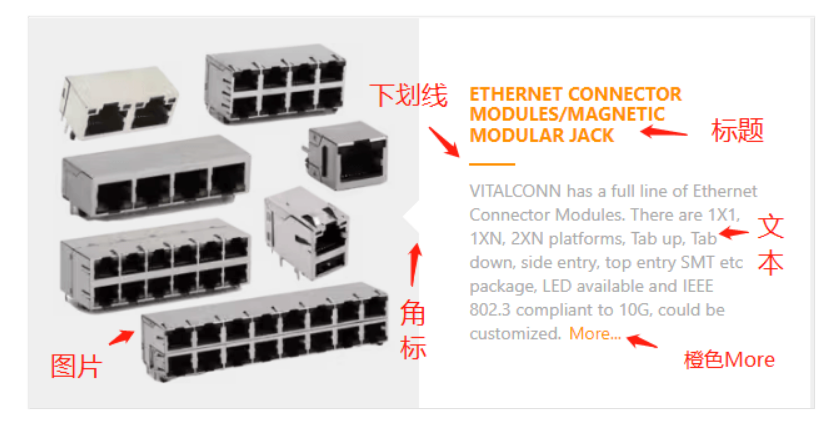 下划线

ETHERNET CONNECTOR MODULES/MAGNETIC MODULAR JACK

标题

VITALCONN has a full line of Ethernet Connector Modules. There are 1X1, 1XN, 2XN platforms, Tab up, Tab down, side entry, top entry SMT etc package, LED available and IEEE 802.3 compliant to 10G, could be customized. More...

文本

角标

图片

橙色More